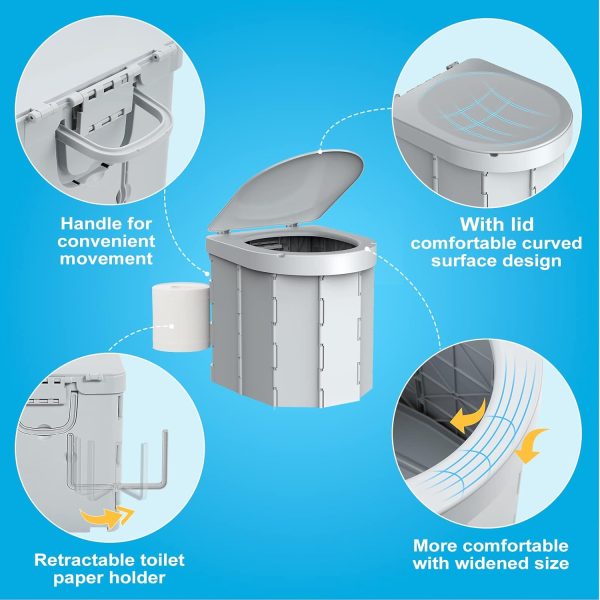 Handle for convenient movement

With lid comfortable curved surface design

Retractable toilet paper holder

More comfortable with widened size